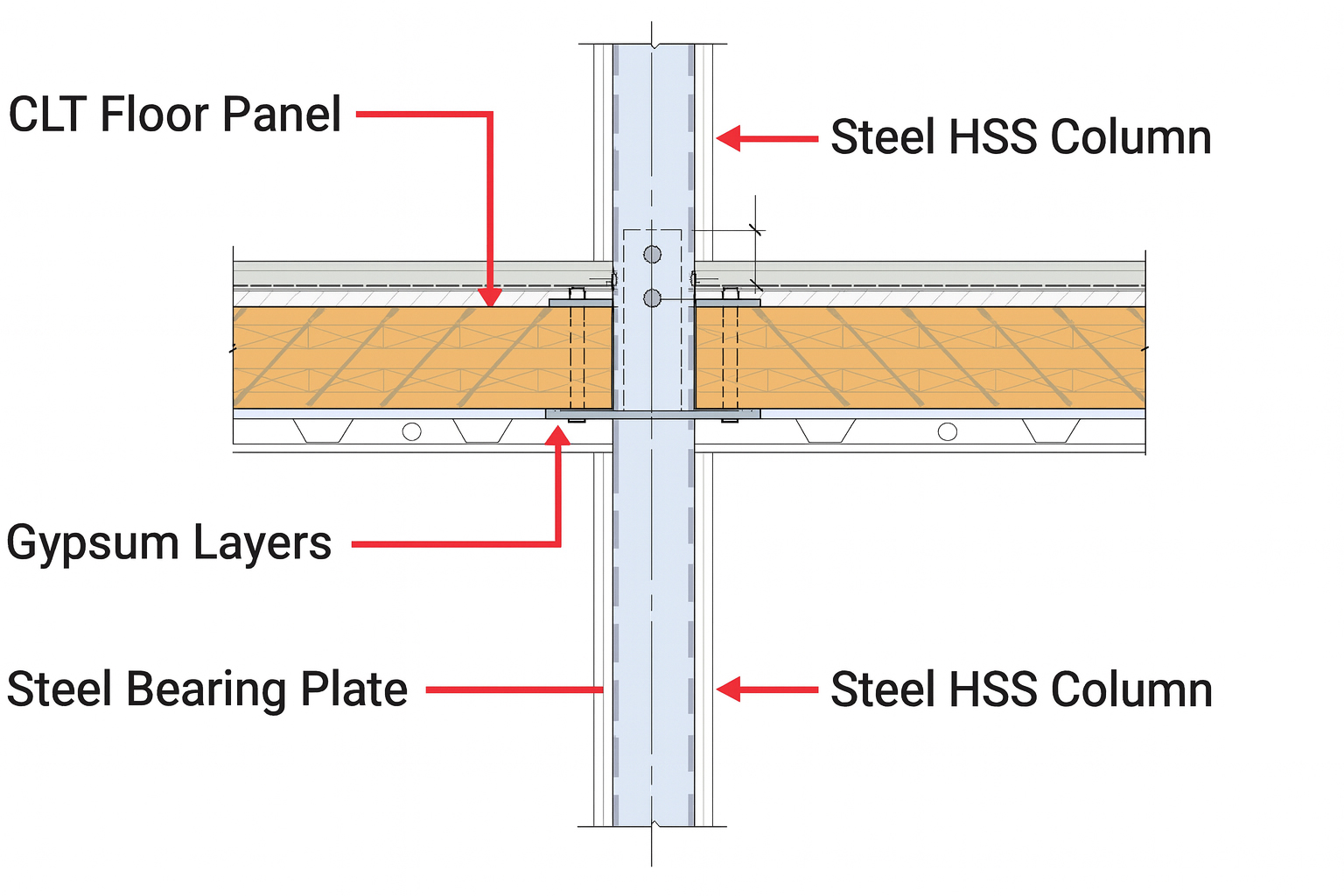 CLT Floor Panel

Steel HSS Column

Gypsum Layers

Steel Bearing Plate

Steel HSS Column