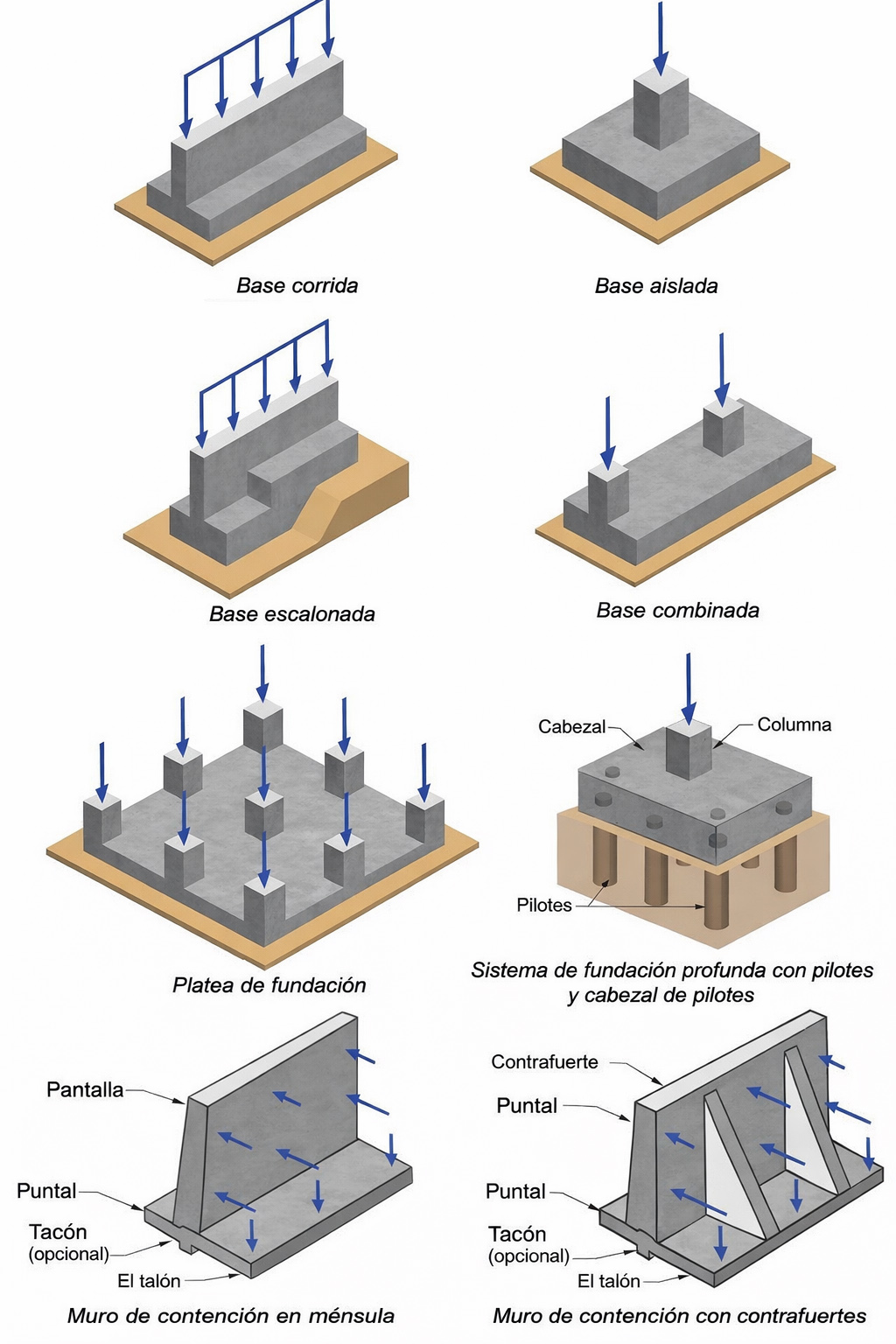 Base corrida

Base aislada

Base escalonada

Base combinada

Platea de fundación

Cabezal

Columna

Pilotes

Sistema de fundación profunda con pilotes y cabezal de pilotes

Pantalla

Puntal

Tacón (opcional)

El talón

Muro de contención en ménsula

Contrafuerte

Puntal

Puntal

Tacón (opcional)

El talón

Muro de contención con contrafuertes